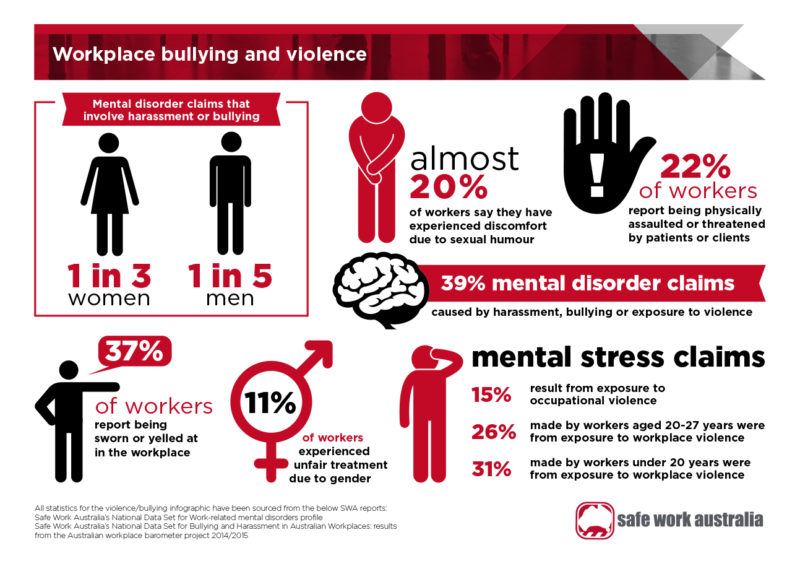 Workplace bullying and violence

Mental disorder claims that involve harassment or bullying

1 in 3 women

1 in 5 men

almost 20%
of workers say they have experienced discomfort due to sexual humour

22%
of workers
report being physically assaulted or threatened by patients or clients

39% mental disorder claims
caused by harassment, bullying or exposure to violence

37%
of workers
report being sworn or yelled at in the workplace

11%
of workers
experienced unfair treatment due to gender

mental stress claims

15% result from exposure to occupational violence

26% made by workers aged 20-27 years were from exposure to workplace violence

31% made by workers under 20 years were from exposure to workplace violence

All statistics for the violence/bullying infographic have been sourced from the below SWA reports:
Safe Work Australia's National Data Set for Work-related mental disorders profile
Safe Work Australia's National Data Set for Bullying and Harassment in Australian Workplaces: results from the Australian workplace barometer project 2014/2015

safe work australia