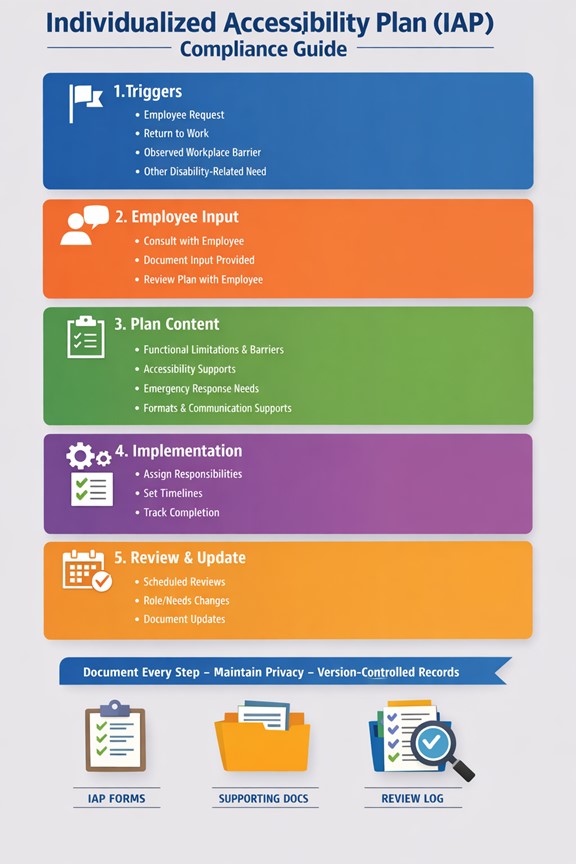 Individualized Accessibility Plan (IAP)
Compliance Guide

1.Triggers
• Employee Request
• Return to Work
• Observed Workplace Barrier
• Other Disability-Related Need

2. Employee Input
• Consult with Employee
• Document Input Provided
• Review Plan with Employee

3. Plan Content
• Functional Limitations & Barriers
• Accessibility Supports
• Emergency Response Needs
• Formats & Communication Supports

4. Implementation
• Assign Responsibilities
• Set Timelines
• Track Completion

5. Review & Update
• Scheduled Reviews
• Role/Needs Changes
• Document Updates

Document Every Step – Maintain Privacy – Version-Controlled Records

IAP FORMS

SUPPORTING DOCS

REVIEW LOG